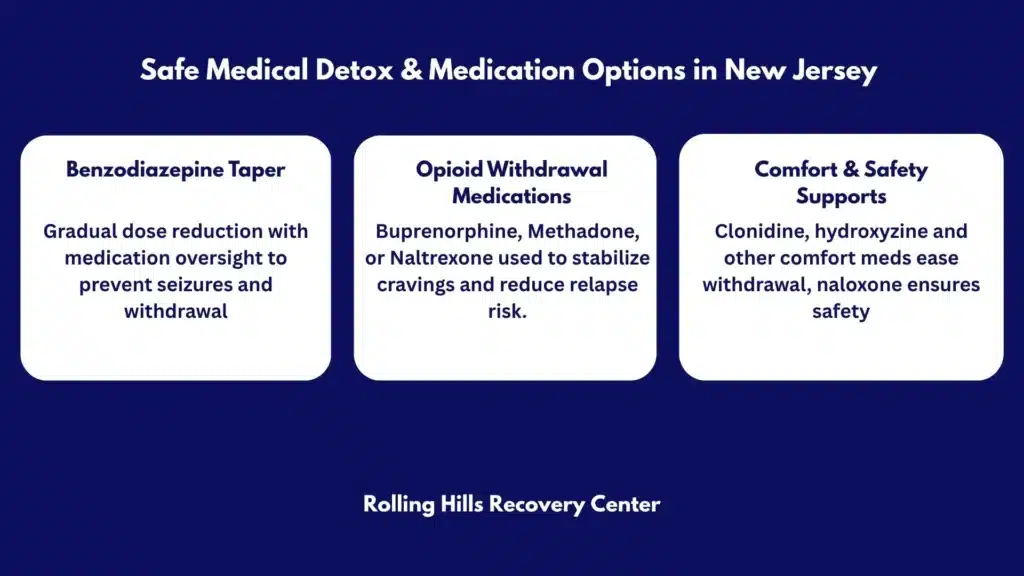 Safe Medical Detox & Medication Options in New Jersey

Benzodiazepine Taper

Gradual dose reduction with medication oversight to prevent seizures and withdrawal

Opioid Withdrawal Medications

Buprenorphine, Methadone, or Naltrexone used to stabilize cravings and reduce relapse risk.

Comfort & Safety Supports

Clonidine, hydroxyzine and other comfort meds ease withdrawal, naloxone ensures safety

Rolling Hills Recovery Center