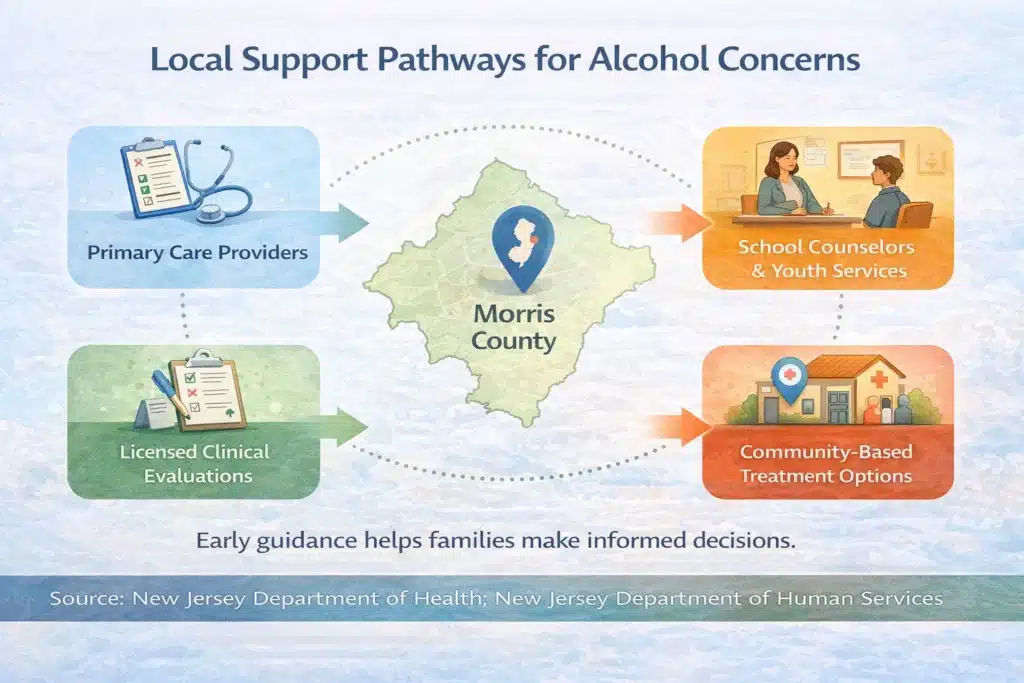 Local Support Pathways for Alcohol Concerns

Primary Care Providers

Licensed Clinical Evaluations

Morris County

School Counselors & Youth Services

Community-Based Treatment Options

Early guidance helps families make informed decisions.

Source: New Jersey Department of Health; New Jersey Department of Human Services